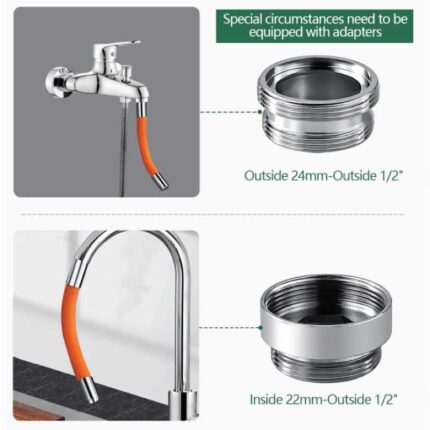 Special circumstances need to be equipped with adapters

Outside 24mm-Outside 1/2"

Inside 22mm-Outside 1/2"